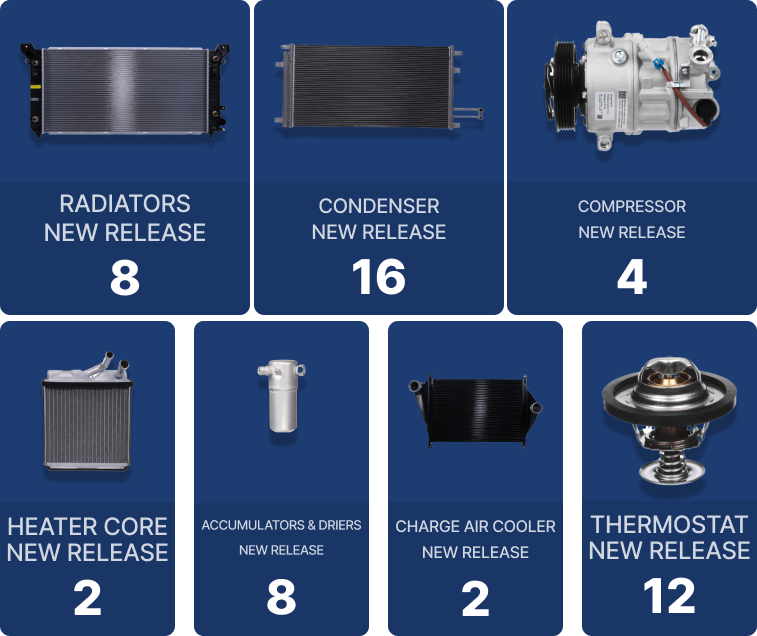 RADIATORS
NEW RELEASE
8

CONDENSER
NEW RELEASE
16

COMPRESSOR
NEW RELEASE
4

HEATER CORE
NEW RELEASE
2

ACCUMULATORS & DRIERS
NEW RELEASE
8

CHARGE AIR COOLER
NEW RELEASE
2

THERMOSTAT
NEW RELEASE
12