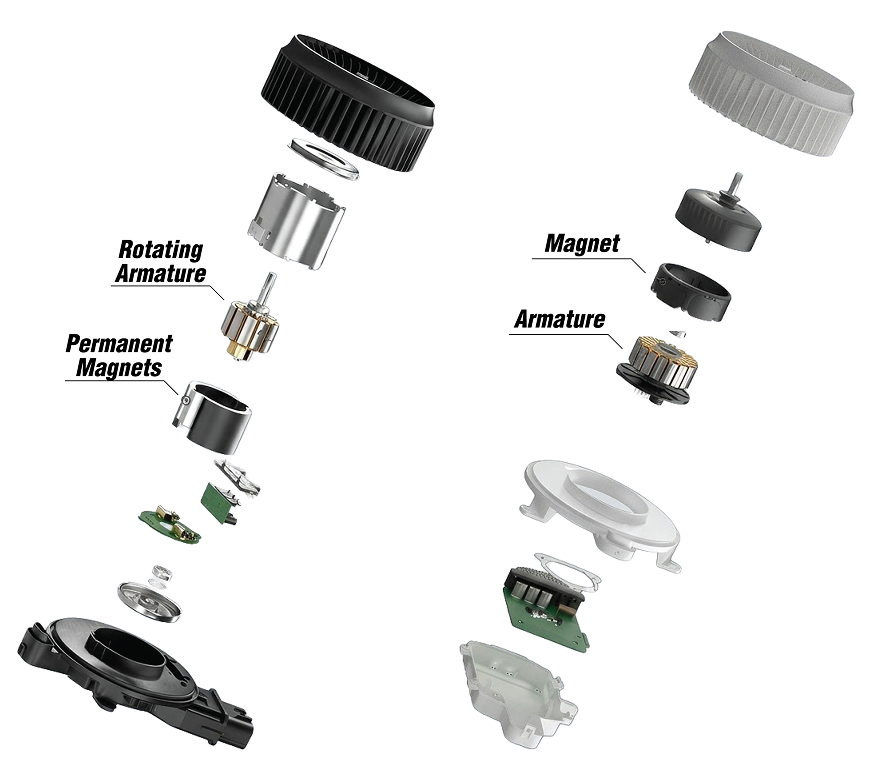 Rotating Armature

Permanent Magnets

Magnet

Armature